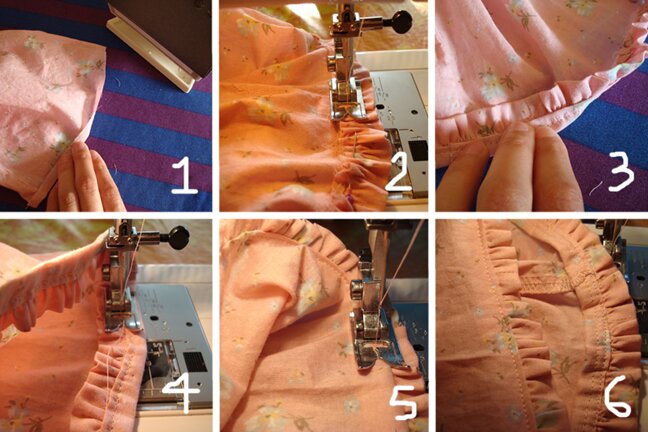 1
2
3
4
5
6